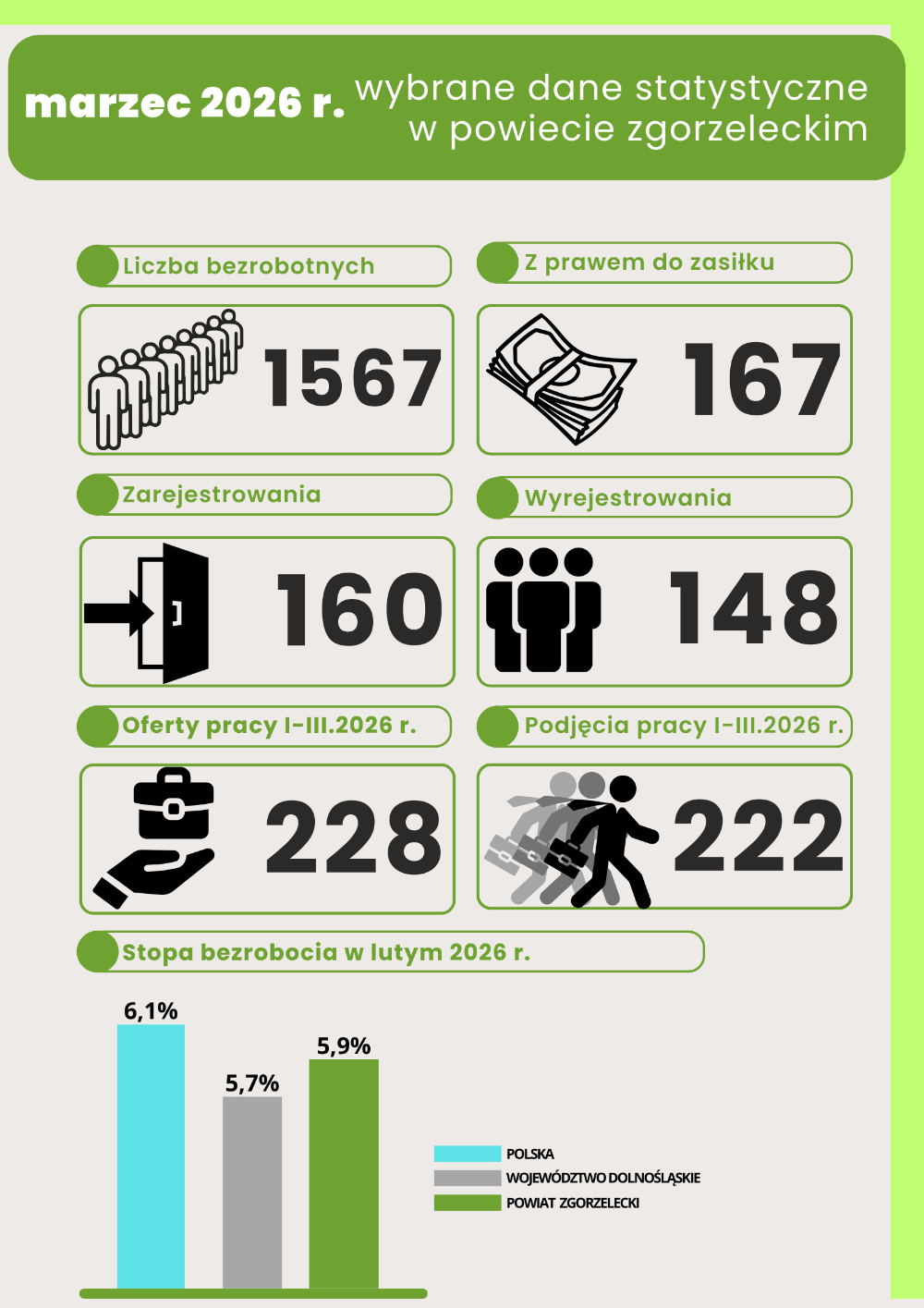 marzec 2026 r. wybrane dane statystyczne w powiecie zgorzeleckim

Liczba bezrobotnych
1567

Z prawem do zasiłku
167

Zarejestrowania
160

Wyrejestrowania
148

Oferty pracy I-III.2026 r.
228

Podjęcia pracy I-III.2026 r.
222

Stopa bezrobocia w lutym 2026 r.

6,1%
5,7%
5,9%

POLSKA
WOJEWÓDZTWO DOLNOŚLĄSKIE
POWIAT ZGORZELECKI